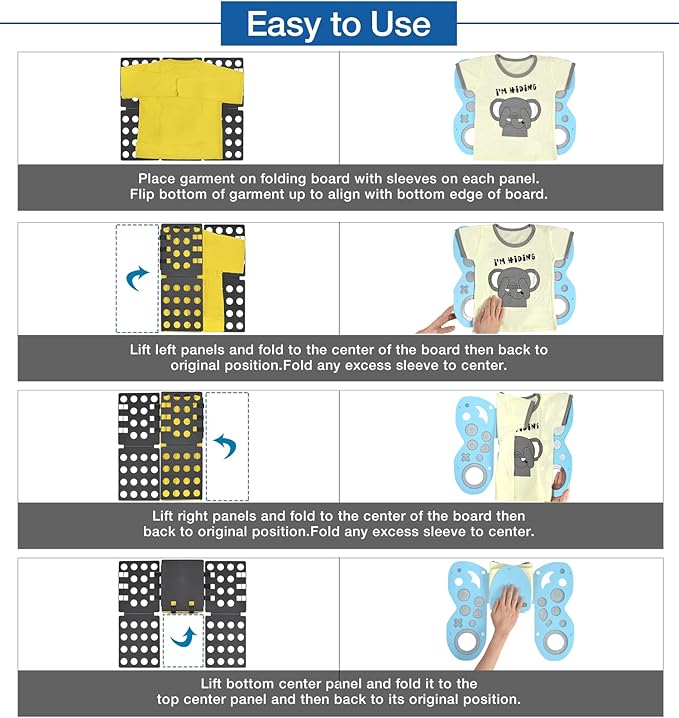 Easy to Use

I'M HIDING

Place garment on folding board with sleeves on each panel. Flip bottom of garment up to align with bottom edge of board.

I'M HIDING

Lift left panels and fold to the center of the board then back to original position.Fold any excess sleeve to center.

Lift right panels and fold to the center of the board then back to original position.Fold any excess sleeve to center.

Lift bottom center panel and fold it to the top center panel and then back to its original position.