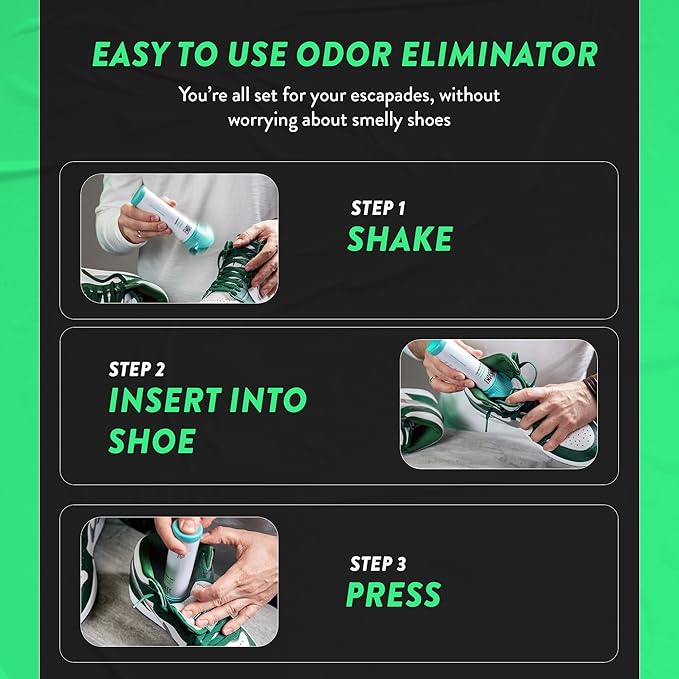 EASY TO USE ODOR ELIMINATOR

You're all set for your escapades, without worrying about smelly shoes

STEP 1
SHAKE

STEP 2
INSERT INTO SHOE

STEP 3
PRESS