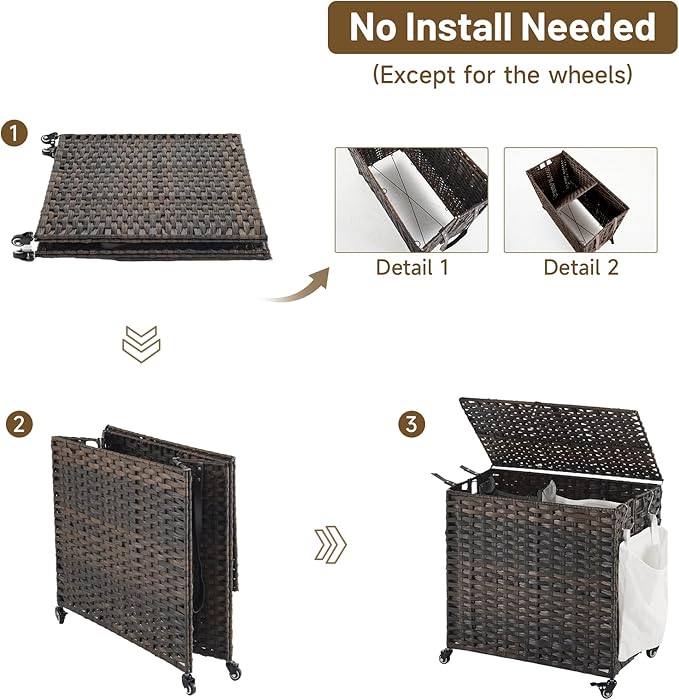 No Install Needed
(Except for the wheels)

1

Detail 1

Detail 2

2

3