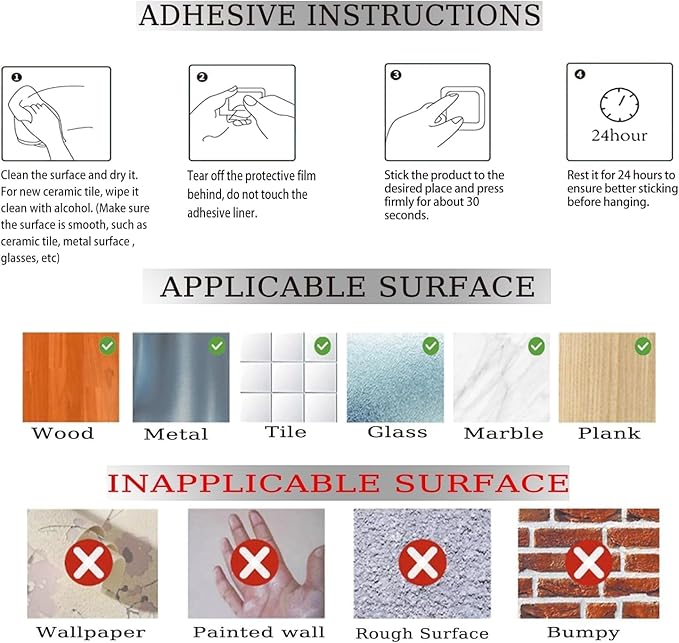 ADHESIVE INSTRUCTIONS

❶

Clean the surface and dry it. For new ceramic tile, wipe it clean with alcohol. (Make sure the surface is smooth, such as ceramic tile, metal surface , glasses, etc)

❷

Tear off the protective film behind, do not touch the adhesive liner.

❸

Stick the product to the desired place and press firmly for about 30 seconds.

❹

24hour

Rest it for 24 hours to ensure better sticking before hanging.

APPLICABLE SURFACE

Wood
Metal
Tile
Glass
Marble
Plank

INAPPLICABLE SURFACE

Wallpaper
Painted wall
Rough Surface
Bumpy