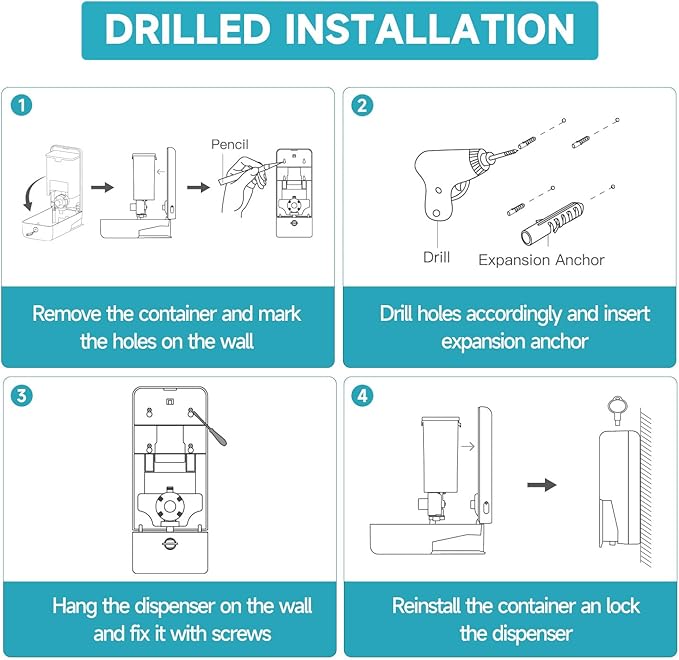 DRILLED INSTALLATION

1

Pencil

Remove the container and mark the holes on the wall

2

Drill

Expansion Anchor

Drill holes accordingly and insert expansion anchor

3

Hang the dispenser on the wall and fix it with screws

4

Reinstall the container an lock the dispenser