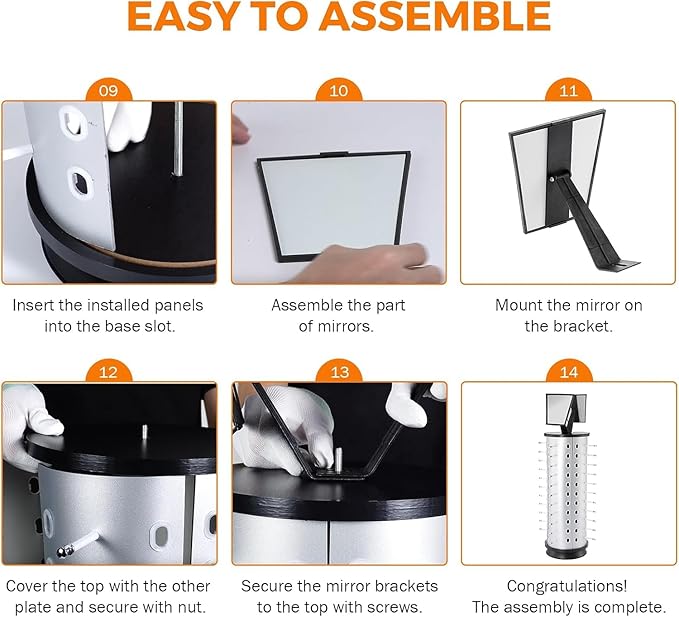 EASY TO ASSEMBLE

09

Insert the installed panels into the base slot.

10

Assemble the part of mirrors.

11

Mount the mirror on the bracket.

12

Cover the top with the other plate and secure with nut.

13

Secure the mirror brackets to the top with screws.

14

Congratulations! The assembly is complete.