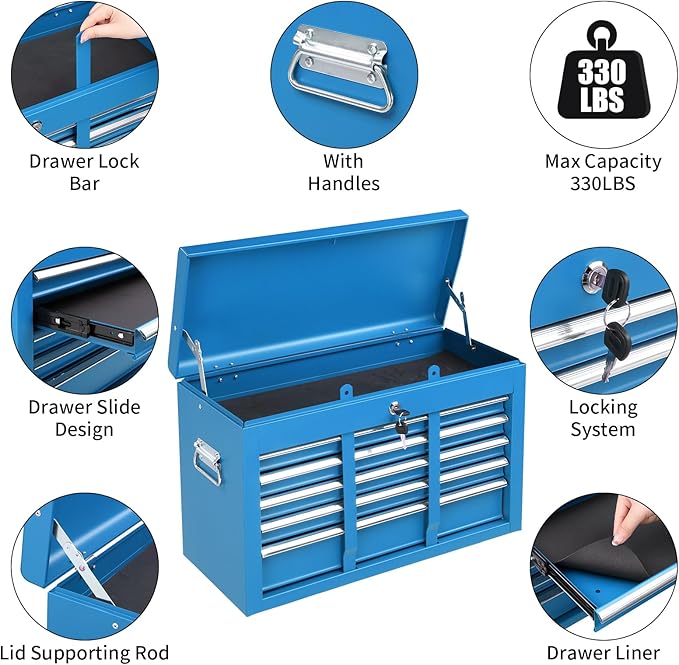 Drawer Lock Bar

With Handles

330 LBS

Max Capacity 330LBS

Drawer Slide Design

Locking System

Lid Supporting Rod

Drawer Liner