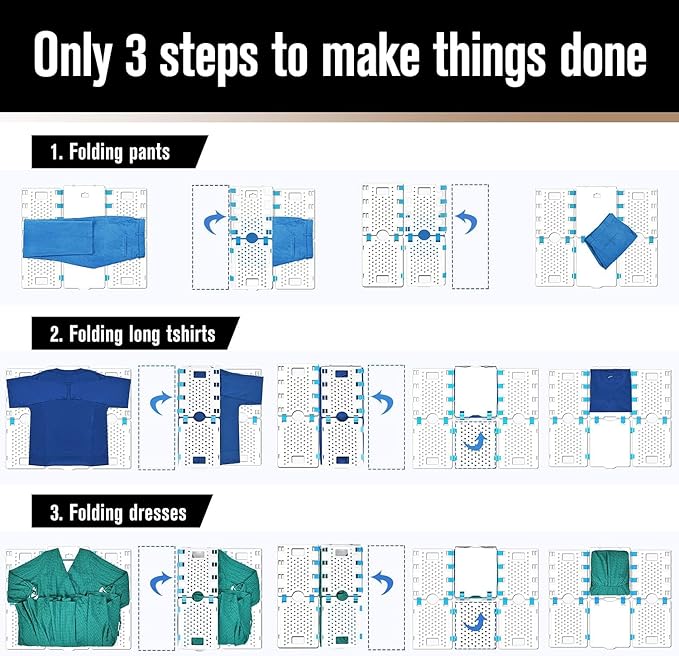 Only 3 steps to make things done

1. Folding pants

2. Folding long tshirts

3. Folding dresses