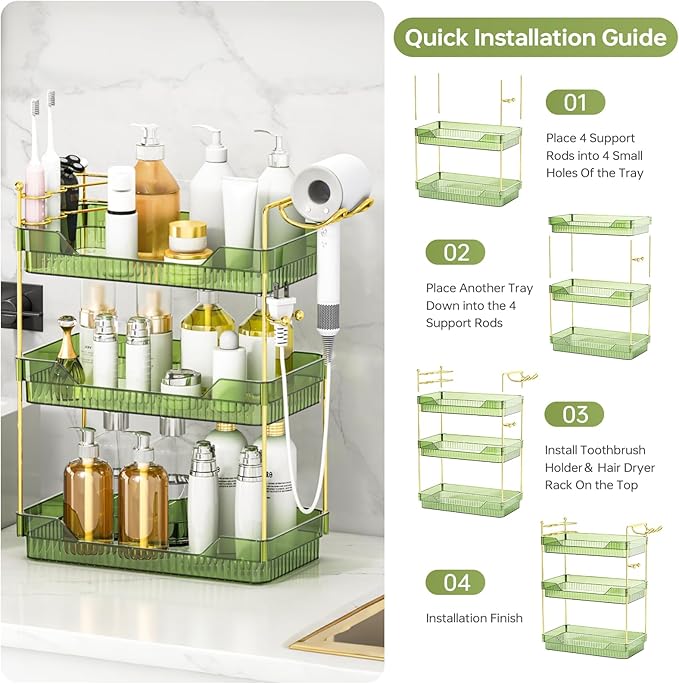 Quick Installation Guide

01

Place 4 Support Rods into 4 Small Holes Of the Tray

02

Place Another Tray Down into the 4 Support Rods

03

Install Toothbrush Holder & Hair Dryer Rack On the Top

04

Installation Finish