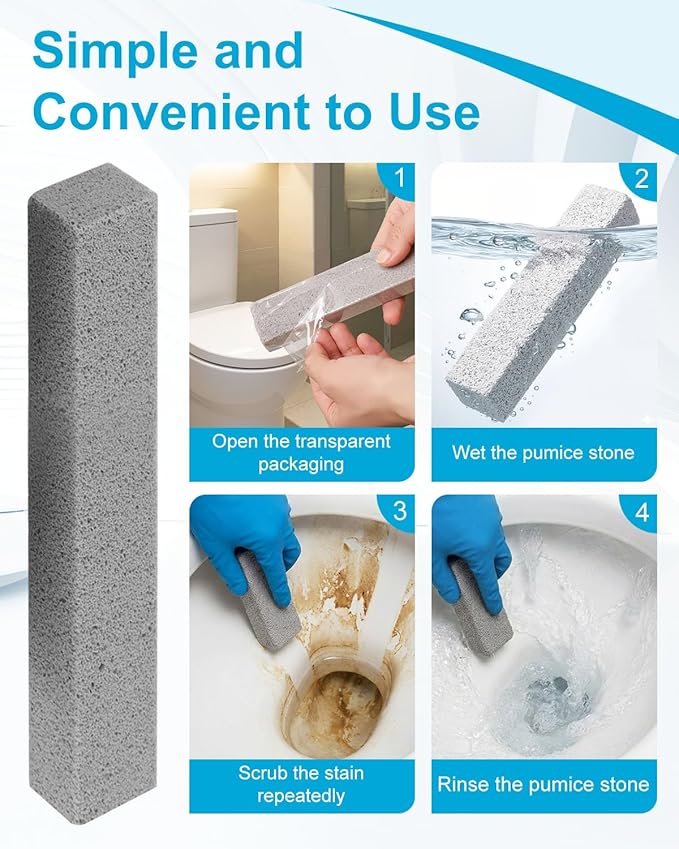 Simple and Convenient to Use

1

Open the transparent packaging

2

Wet the pumice stone

3

Scrub the stain repeatedly

4

Rinse the pumice stone