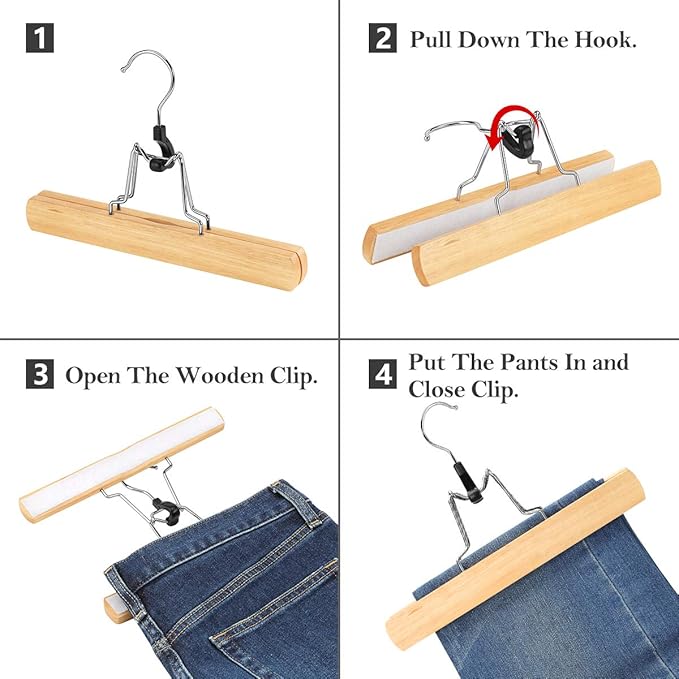 1

2 Pull Down The Hook.

3 Open The Wooden Clip.

4 Put The Pants In and Close Clip.