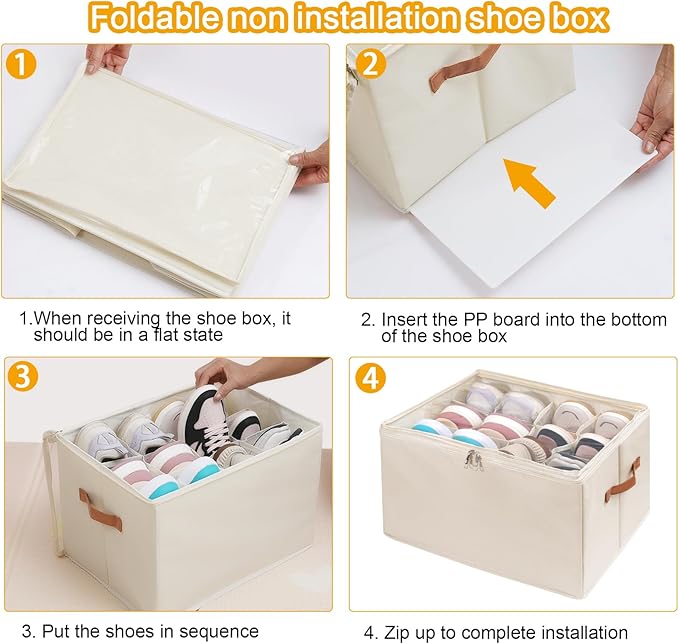 Foldable non installation shoe box

1

2

1.When receiving the shoe box, it should be in a flat state

2. Insert the PP board into the bottom of the shoe box

3

4

3. Put the shoes in sequence

4. Zip up to complete installation