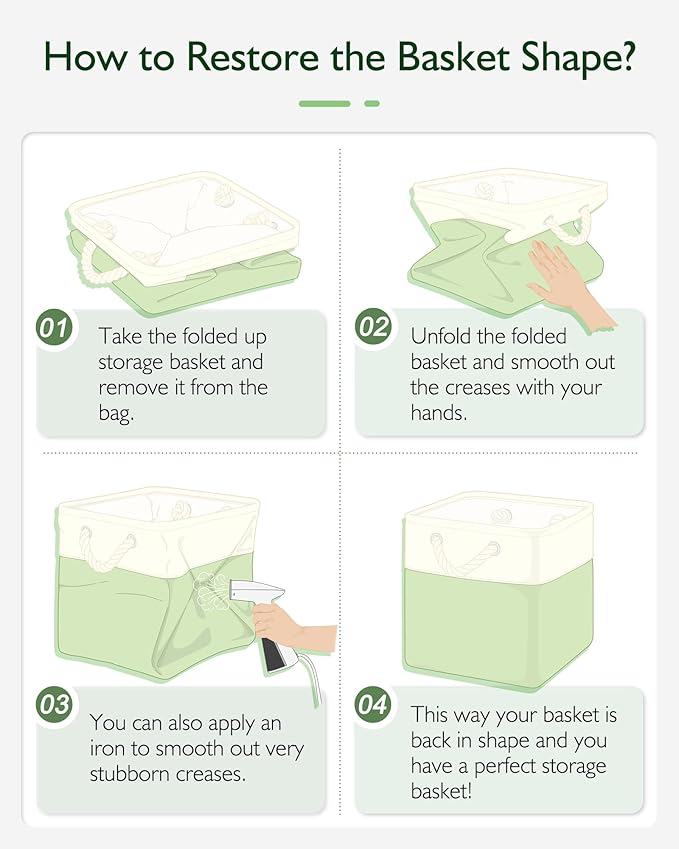 How to Restore the Basket Shape?

01
Take the folded up storage basket and remove it from the bag.

02
Unfold the folded basket and smooth out the creases with your hands.

03
You can also apply an iron to smooth out very stubborn creases.

04
This way your basket is back in shape and you have a perfect storage basket!