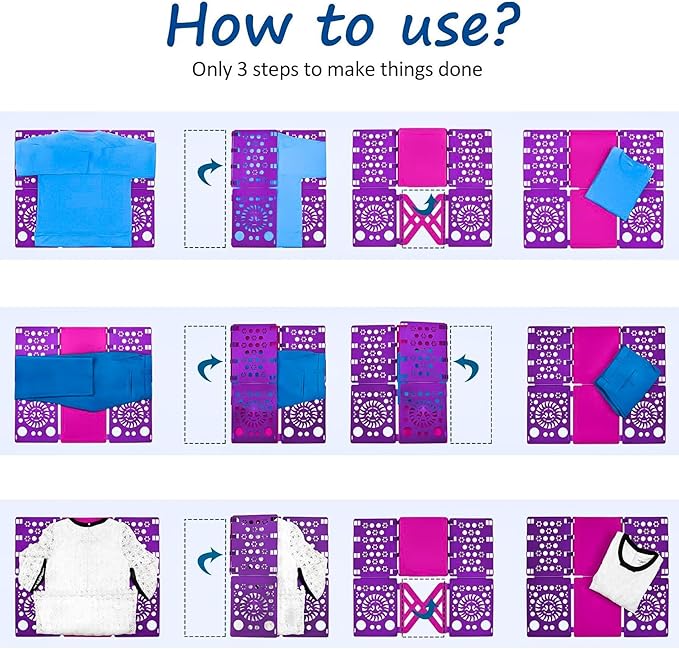 How to use?
Only 3 steps to make things done