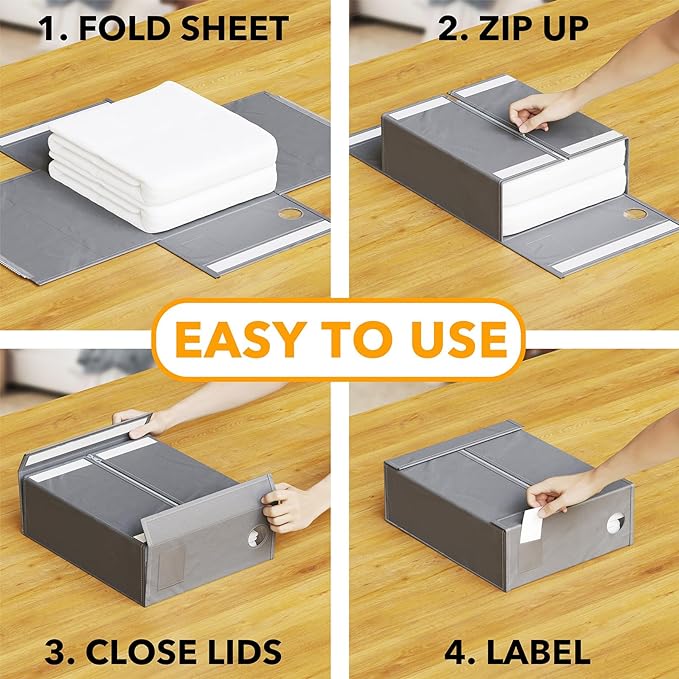 1. FOLD SHEET

2. ZIP UP

EASY TO USE

3. CLOSE LIDS

4. LABEL