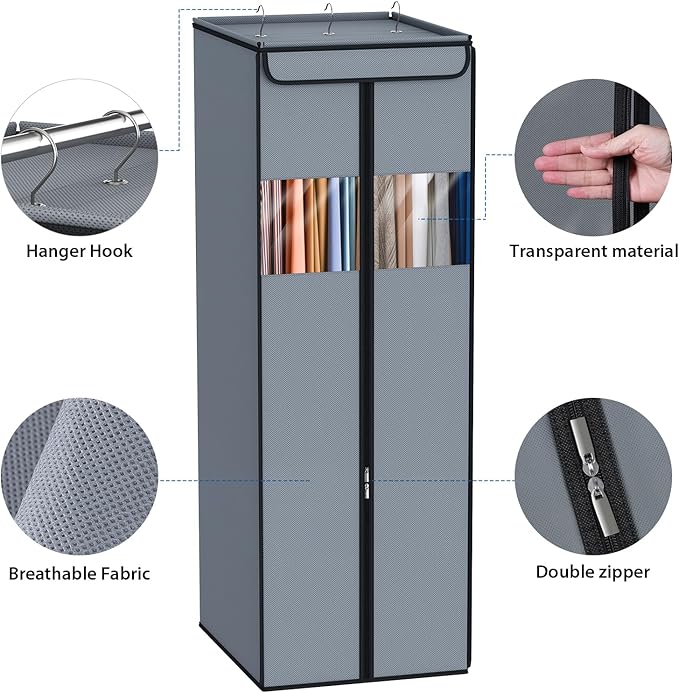 Hanger Hook

Transparent material

Breathable Fabric

Double zipper