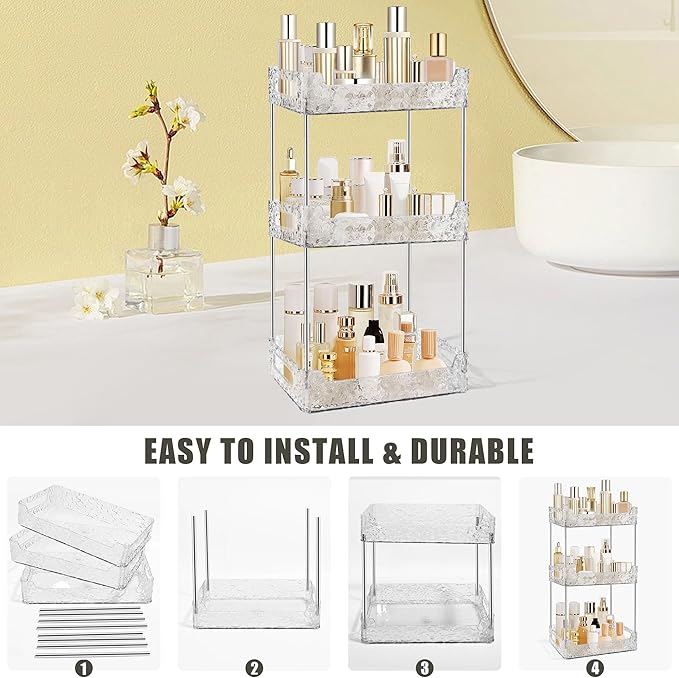 EASY TO INSTALL & DURABLE

1

2

3

4