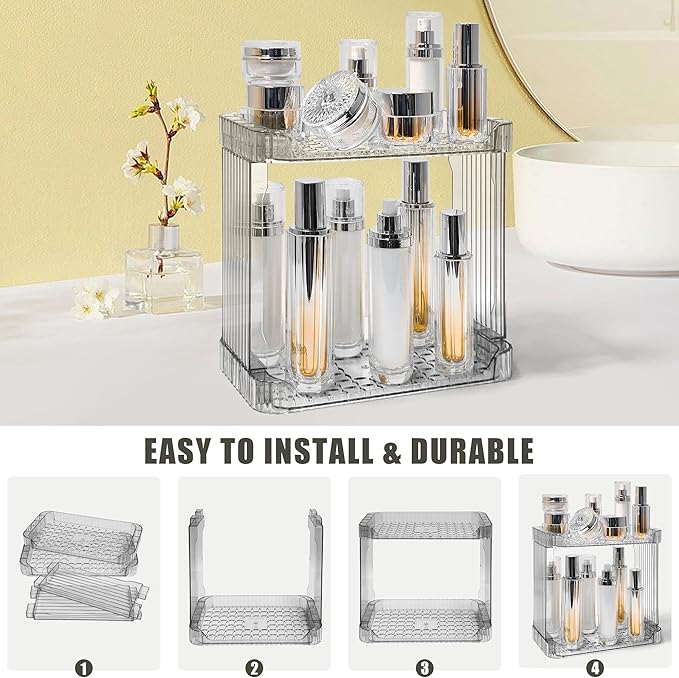 EASY TO INSTALL & DURABLE

1

2

3

4