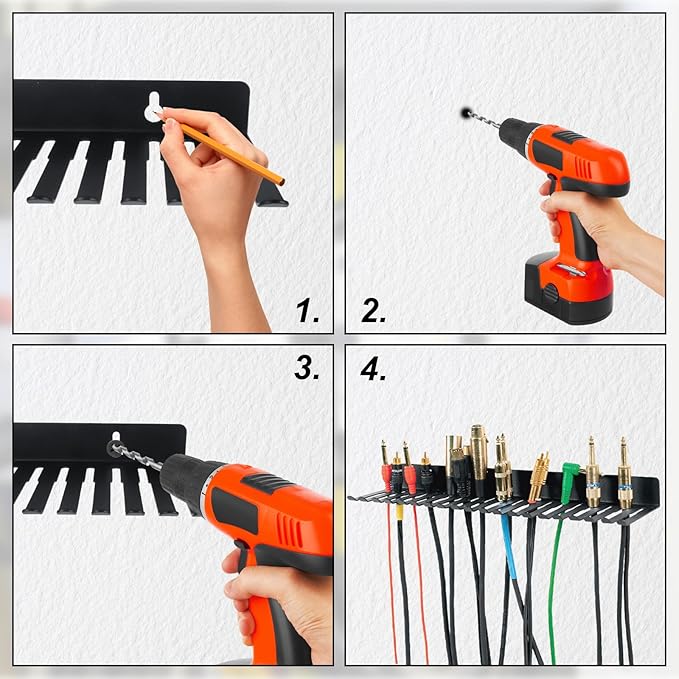 1.

2.

3.

4.