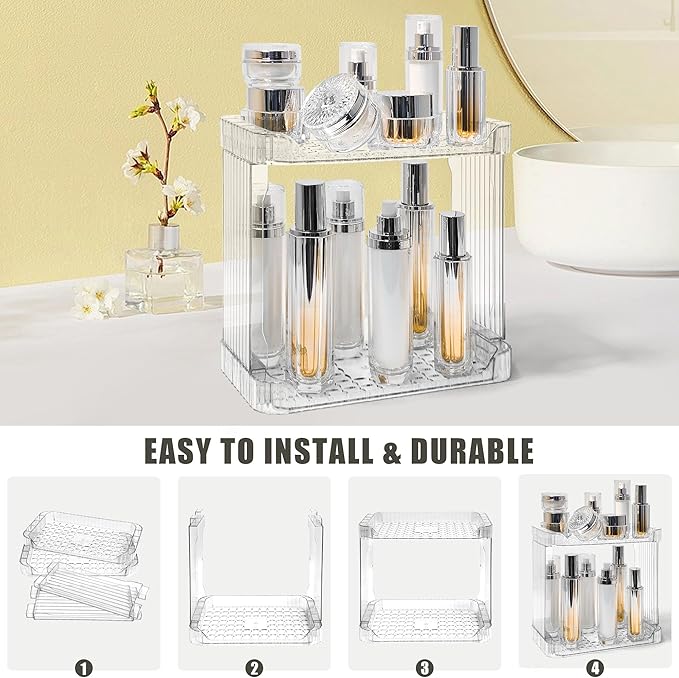 EASY TO INSTALL & DURABLE

1

2

3

4