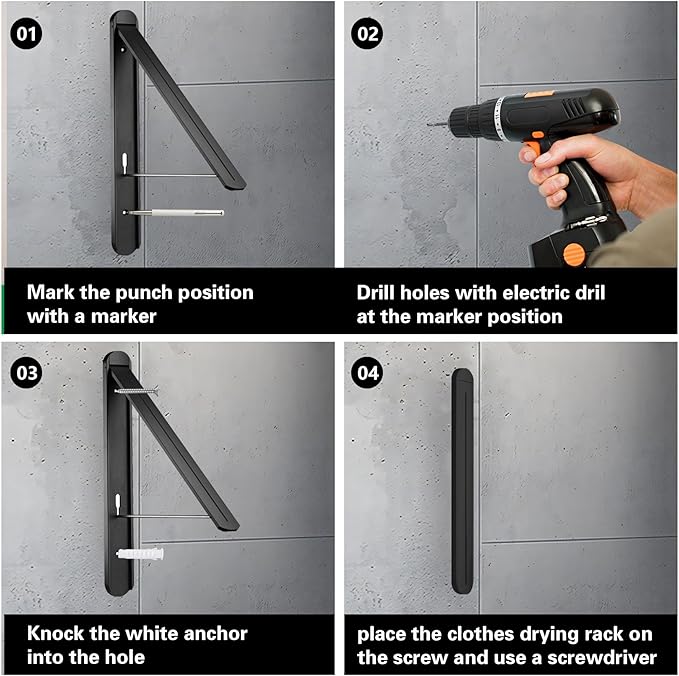 01

Mark the punch position with a marker

02

Drill holes with electric dril at the marker position

03

Knock the white anchor into the hole

04

place the clothes drying rack on the screw and use a screwdriver