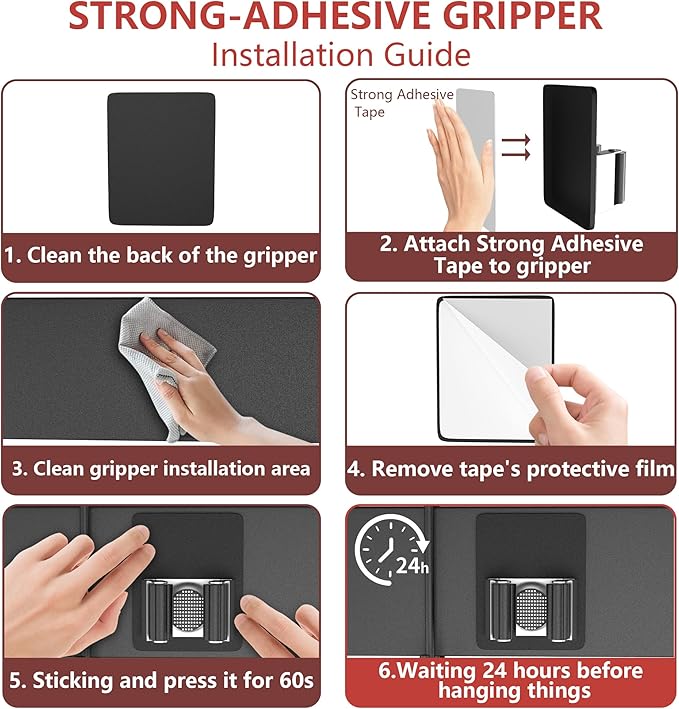 STRONG-ADHESIVE GRIPPER
Installation Guide

1. Clean the back of the gripper

Strong Adhesive Tape

2. Attach Strong Adhesive Tape to gripper

3. Clean gripper installation area

4. Remove tape's protective film

5. Sticking and press it for 60s

24h

6.Waiting 24 hours before hanging things