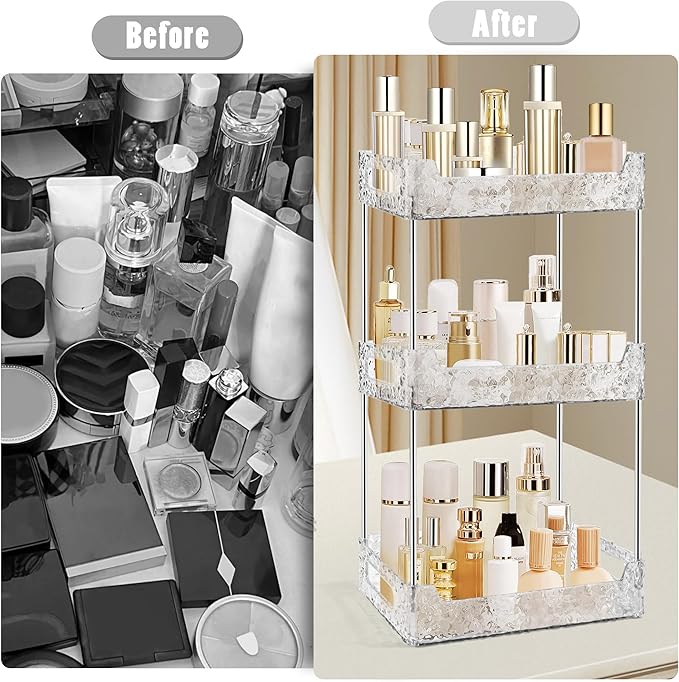 Before

After