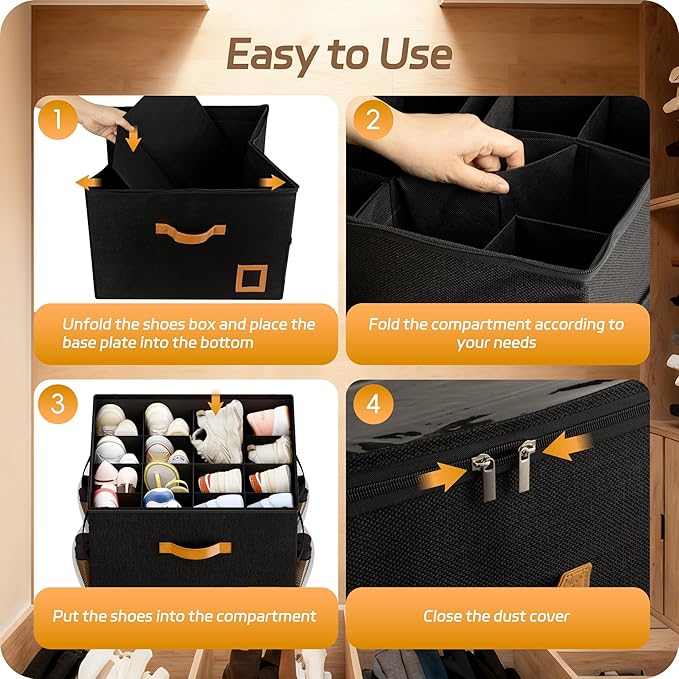 Easy to Use

1

Unfold the shoes box and place the base plate into the bottom

2

Fold the compartment according to your needs

3

Put the shoes into the compartment

4

Close the dust cover