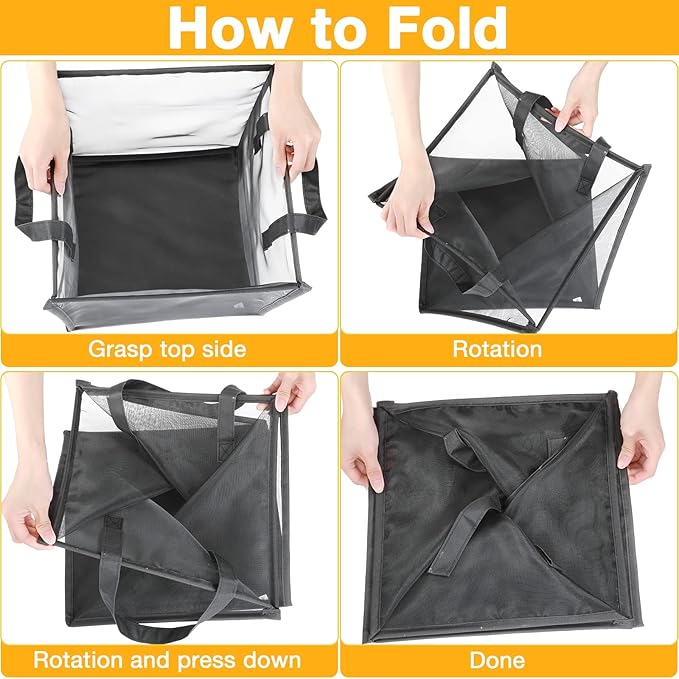 How to Fold

Grasp top side

Rotation

Rotation and press down

Done