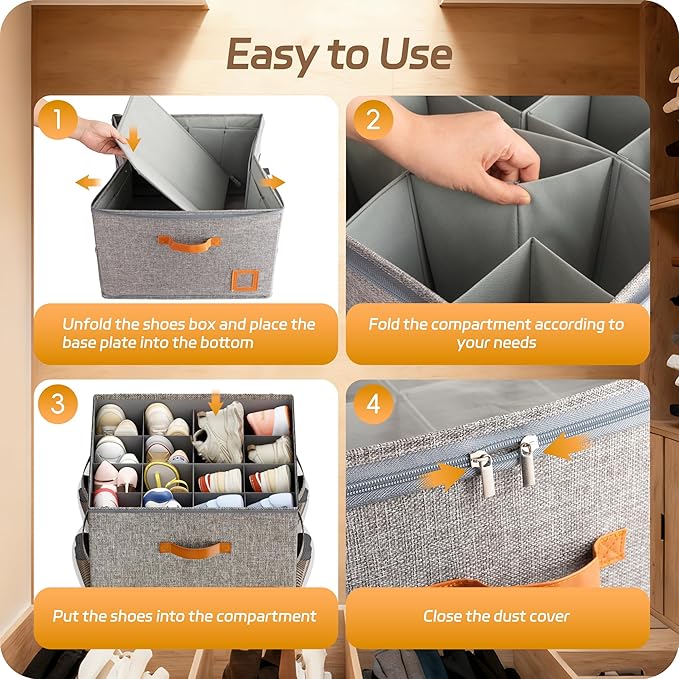 Easy to Use

1

Unfold the shoes box and place the base plate into the bottom

2

Fold the compartment according to your needs

3

Put the shoes into the compartment

4

Close the dust cover