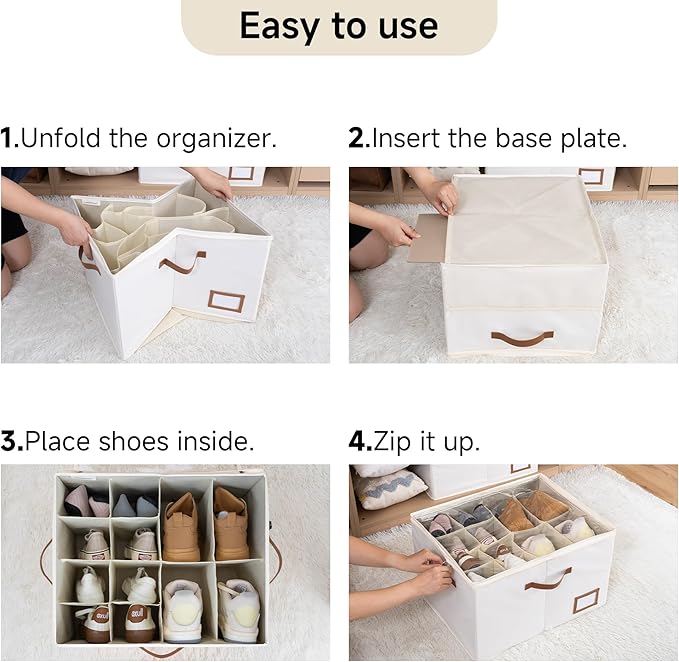 Easy to use

1.Unfold the organizer.

2.Insert the base plate.

3.Place shoes inside.

4.Zip it up.