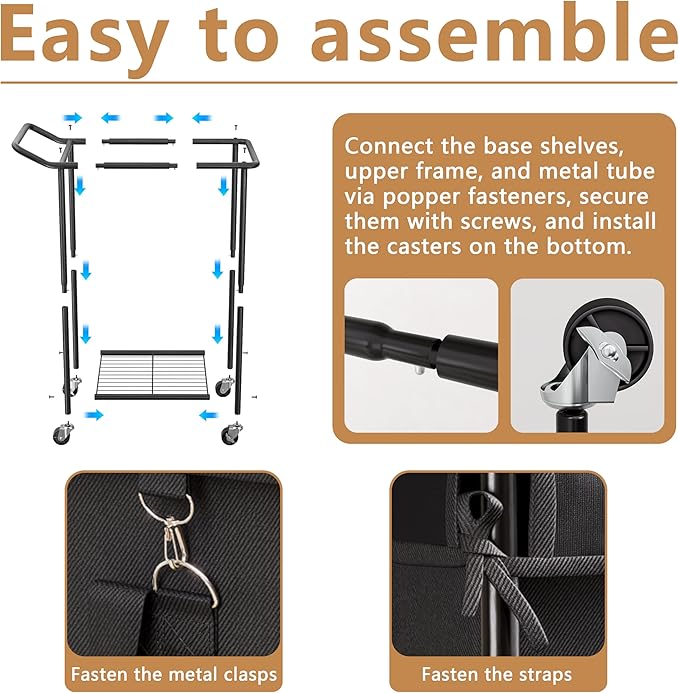 Easy to assemble

Connect the base shelves, upper frame, and metal tube via popper fasteners, secure them with screws, and install the casters on the bottom.

Fasten the metal clasps

Fasten the straps