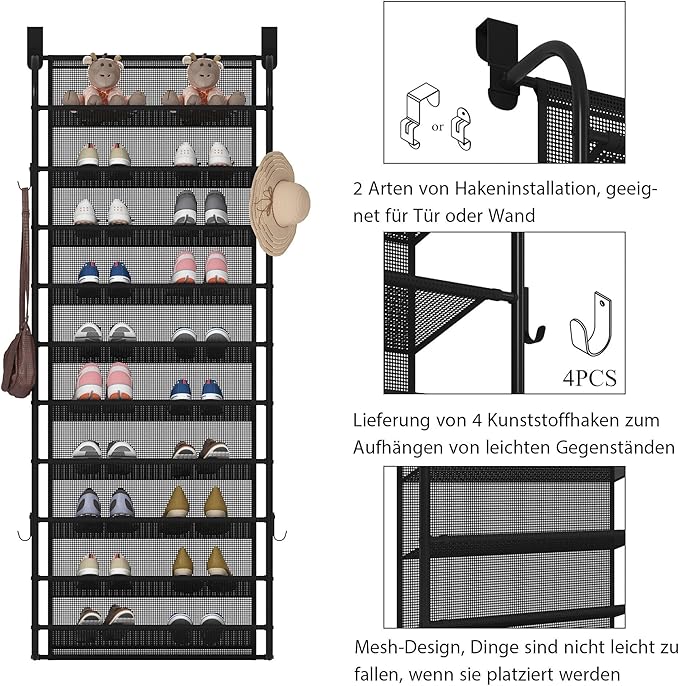 or

2 Arten von Hakeninstallation, geeignet für Tür oder Wand

4PCS

Lieferung von 4 Kunststoffhaken zum Aufhängen von leichten Gegenständen

Mesh-Design, Dinge sind nicht leicht zu fallen, wenn sie platziert werden