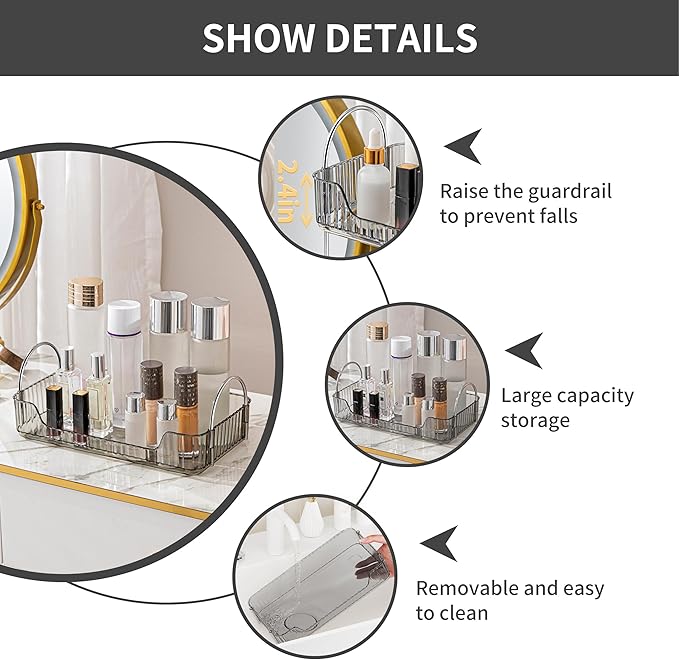 SHOW DETAILS

2.4in

Raise the guardrail to prevent falls

Large capacity storage

Removable and easy to clean