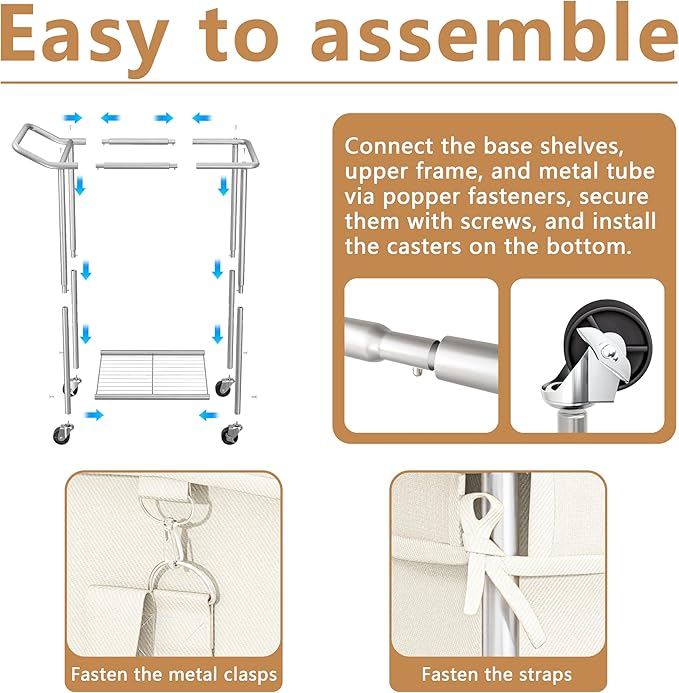 Easy to assemble

Connect the base shelves, upper frame, and metal tube via popper fasteners, secure them with screws, and install the casters on the bottom.

Fasten the metal clasps

Fasten the straps