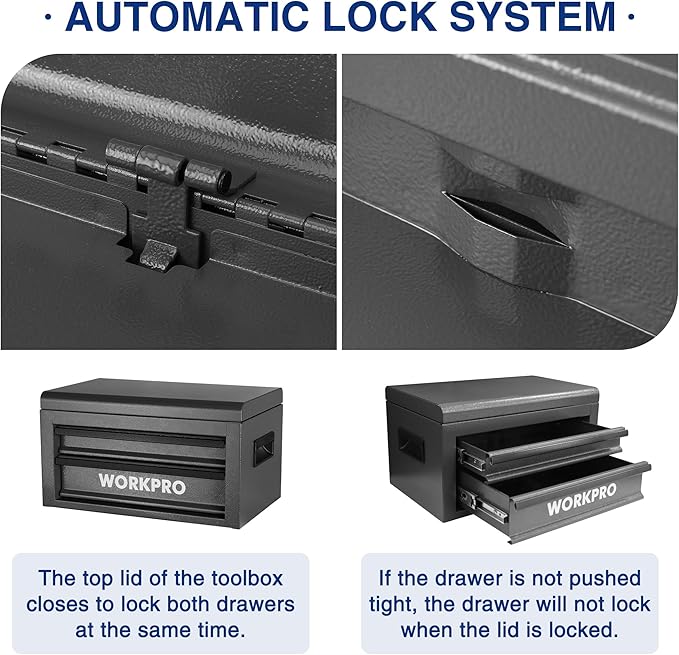 · AUTOMATIC LOCK SYSTEM ·

WORKPRO

WORKPRO

The top lid of the toolbox closes to lock both drawers at the same time.

If the drawer is not pushed tight, the drawer will not lock when the lid is locked.