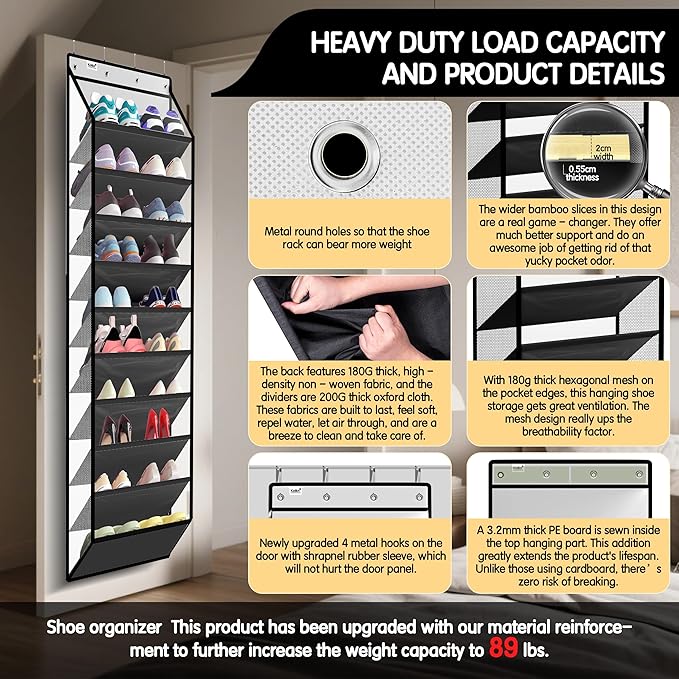 HEAVY DUTY LOAD CAPACITY AND PRODUCT DETAILS

Metal round holes so that the shoe rack can bear more weight

2cm width
0.55cm thickness

The wider bamboo slices in this design are a real game – changer. They offer much better support and do an awesome job of getting rid of that yucky pocket odor.

The back features 180G thick, high – density non – woven fabric, and the dividers are 200G thick oxford cloth. These fabrics are built to last, feel soft, repel water, let air through, and are a breeze to clean and take care of.

With 180g thick hexagonal mesh on the pocket edges, this hanging shoe storage gets great ventilation. The mesh design really ups the breathability factor.

Newly upgraded 4 metal hooks on the door with shrapnel rubber sleeve, which will not hurt the door panel.

A 3.2mm thick PE board is sewn inside the top hanging part. This addition greatly extends the product's lifespan. Unlike those using cardboard, there's zero risk of breaking.

Shoe organizer This product has been upgraded with our material reinforcement to further increase the weight capacity to 89 lbs.