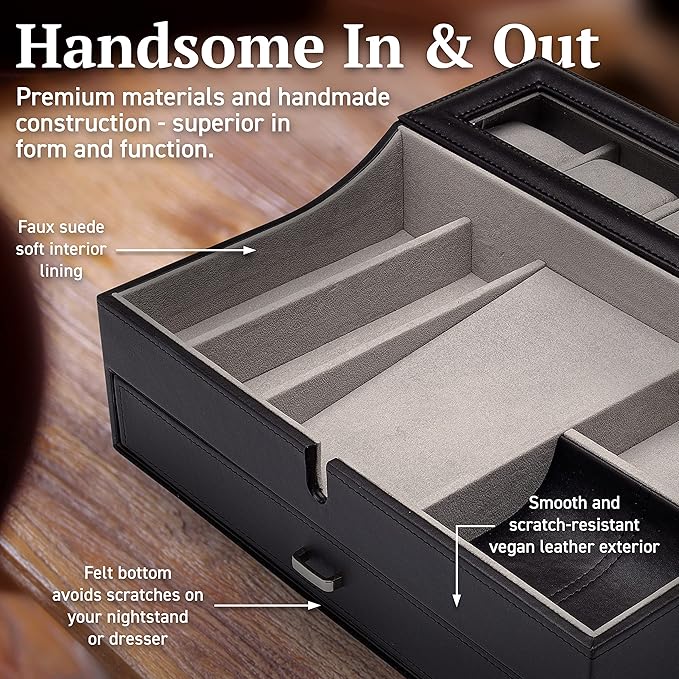 Handsome In & Out

Premium materials and handmade construction - superior in form and function.

Faux suede soft interior lining

Smooth and scratch-resistant vegan leather exterior

Felt bottom avoids scratches on your nightstand or dresser